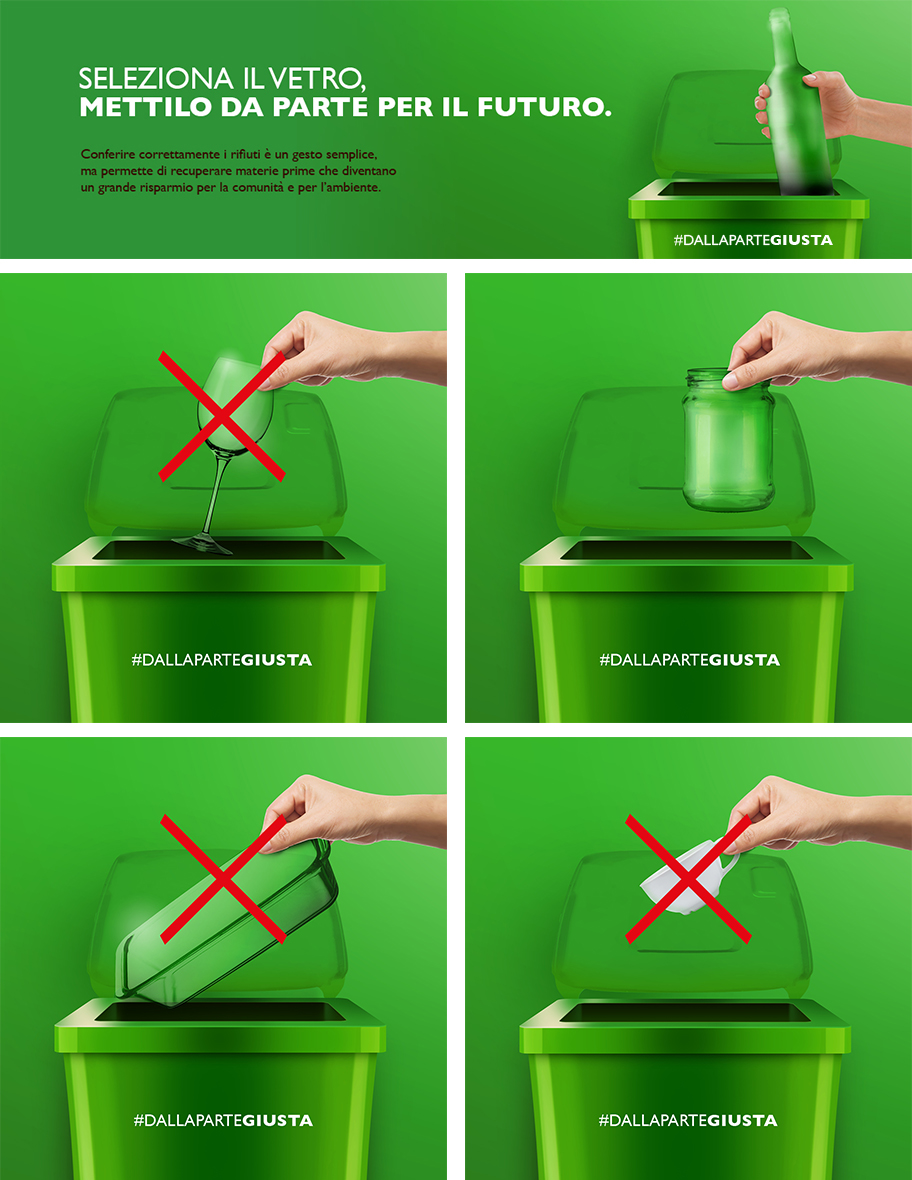 SELEZIONA IL VETRO,
METTILO DA PARTE PER IL FUTURO.

Conferire correttamente i rifiuti è un gesto semplice, ma permette di recuperare materie prime che diventano un grande risparmio per la comunità e per l'ambiente.

#DALLAPARTEGIUSTA

#DALLAPARTEGIUSTA

#DALLAPARTEGIUSTA

#DALLAPARTEGIUSTA

#DALLAPARTEGIUSTA