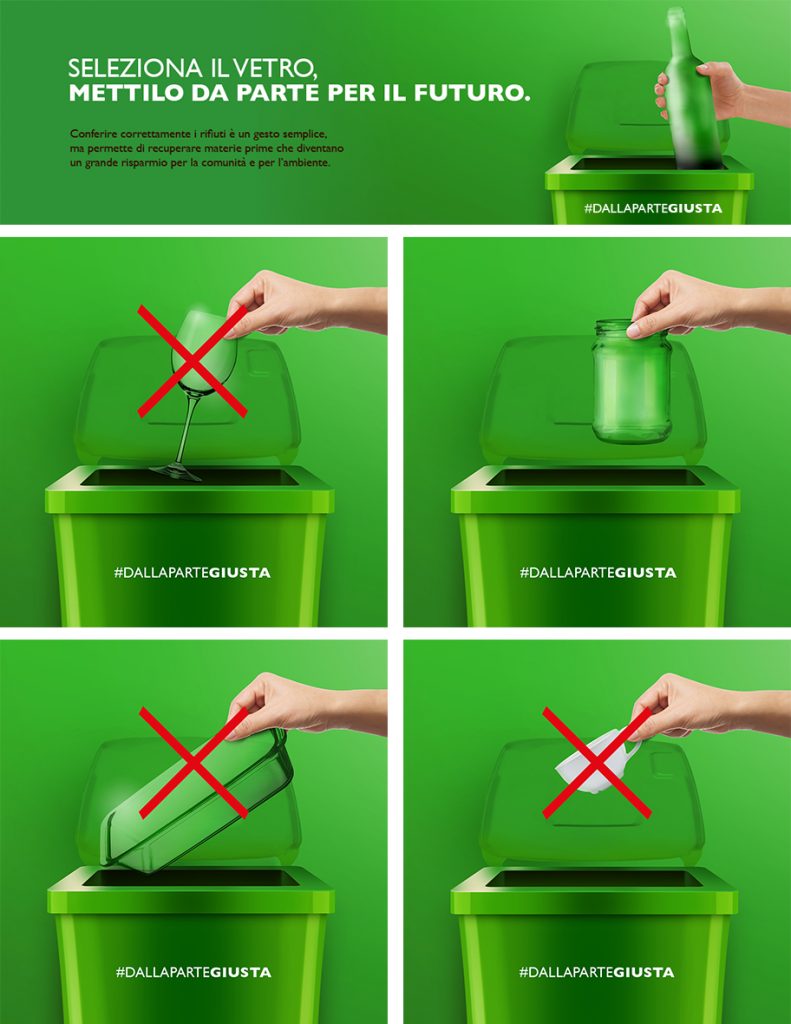 SELEZIONA IL VETRO,
METTILO DA PARTE PER IL FUTURO.

Conferire correttamente i rifiuti è un gesto semplice, ma permette di recuperare materie prime che diventano un grande risparmio per la comunità e per l'ambiente.

#DALLAPARTEGIUSTA

#DALLAPARTEGIUSTA

#DALLAPARTEGIUSTA

#DALLAPARTEGIUSTA

#DALLAPARTEGIUSTA